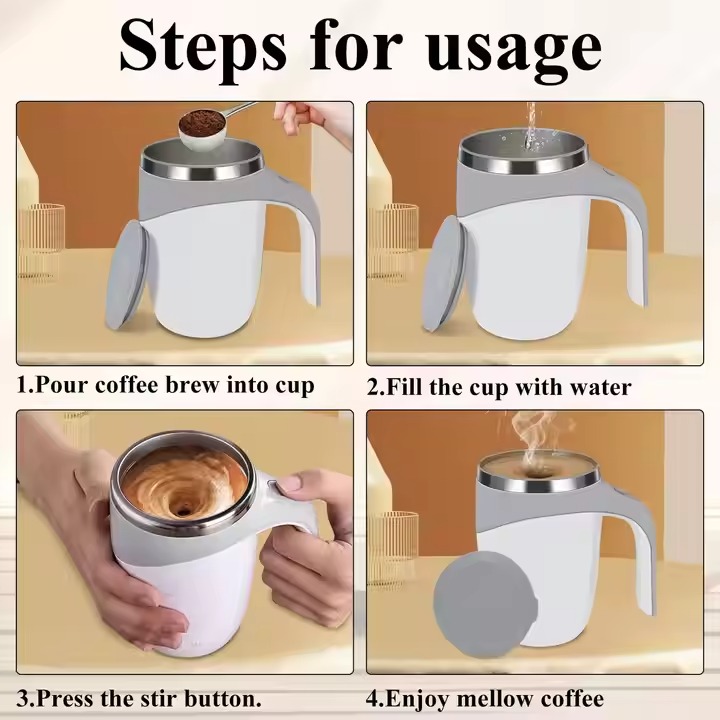 Steps for usage

1.Pour coffee brew into cup

2.Fill the cup with water

3.Press the stir button.

4.Enjoy mellow coffee